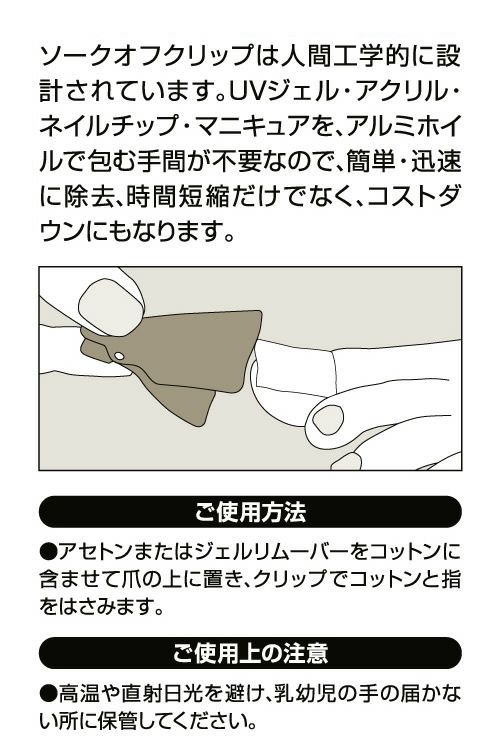 ソークオフクリップは人間工学的に設計されています。UVジェル・アクリル・ネイルチップ・マニキュアを、アルミホイルで包む手間が不要なので、簡単・迅速に除去、時間短縮だけでなく、コストダウンにもなります。

ご使用方法

●アセトンまたはジェルリムーバーをコットンに含ませて爪の上に置き、クリップでコットンと指をはさみます。

ご使用上の注意

●高温や直射日光を避け、乳幼児の手の届かない所に保管してください。